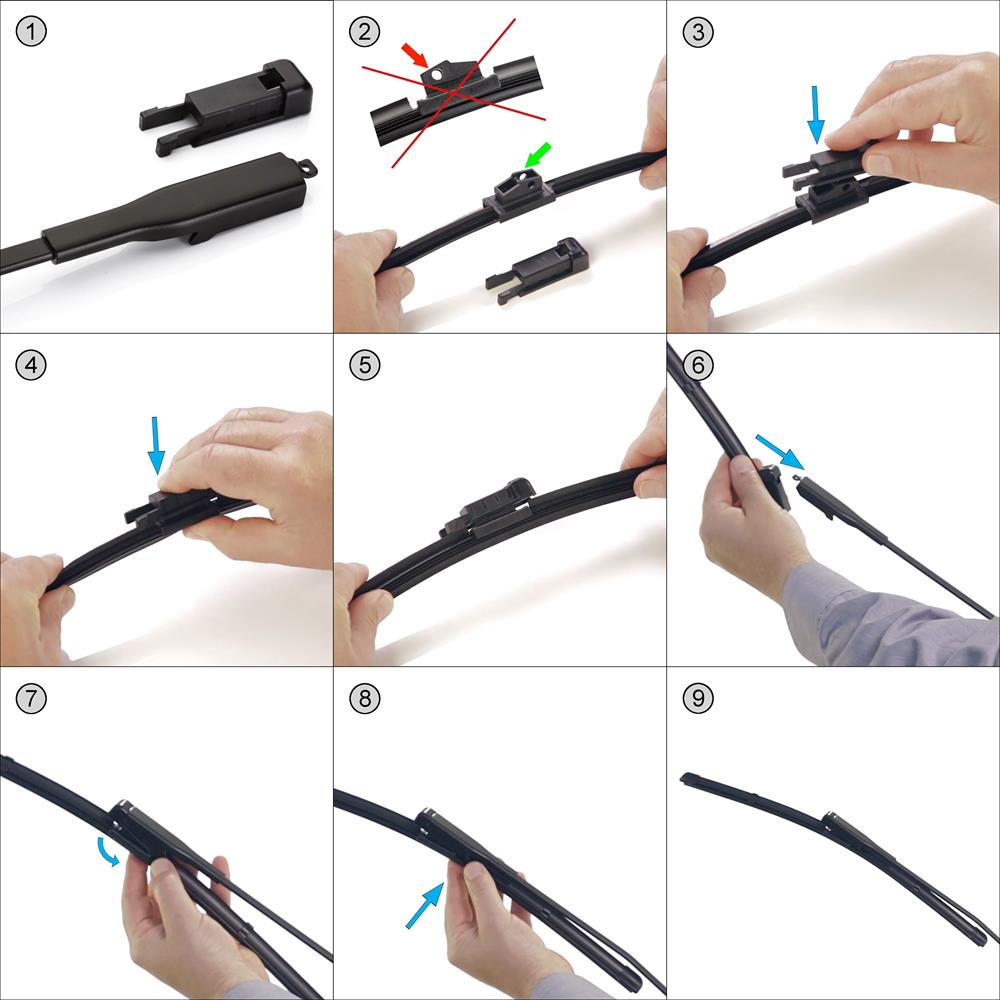 1

2

3

4

5

6

7

8

9