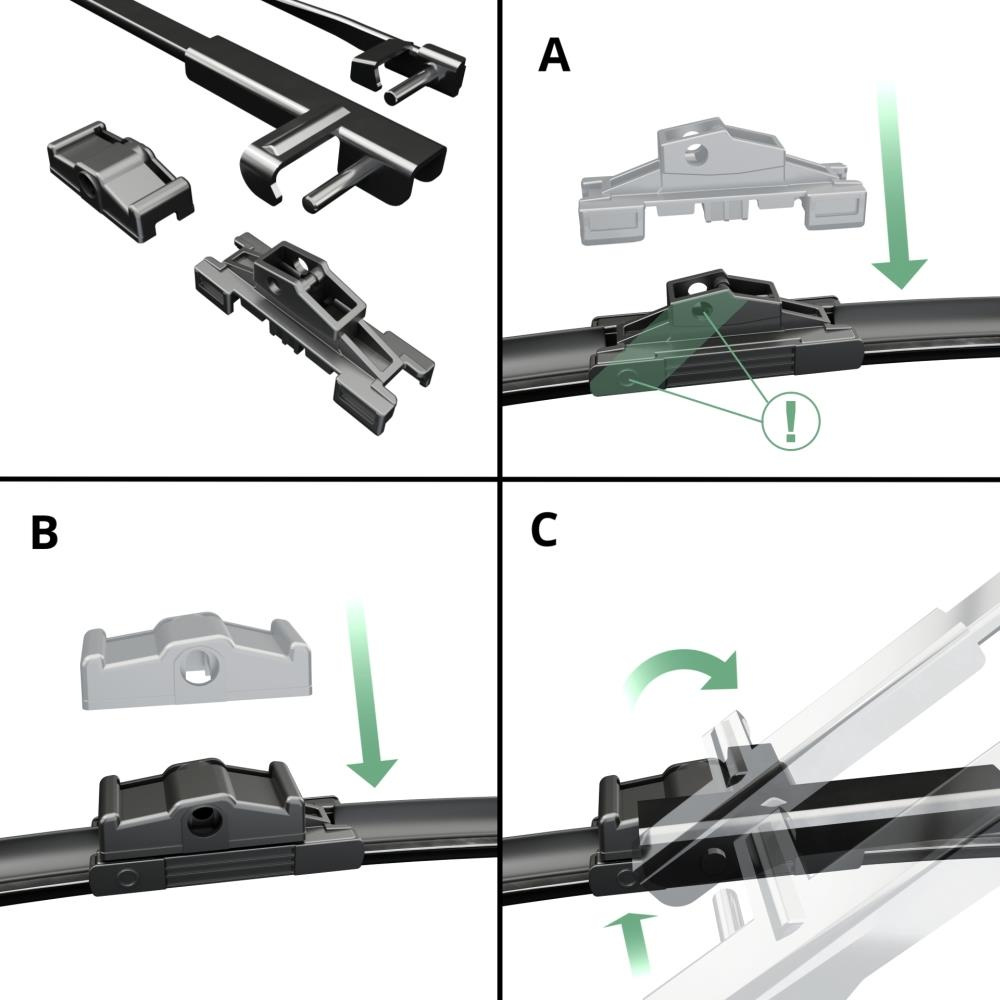 A

!

B

C